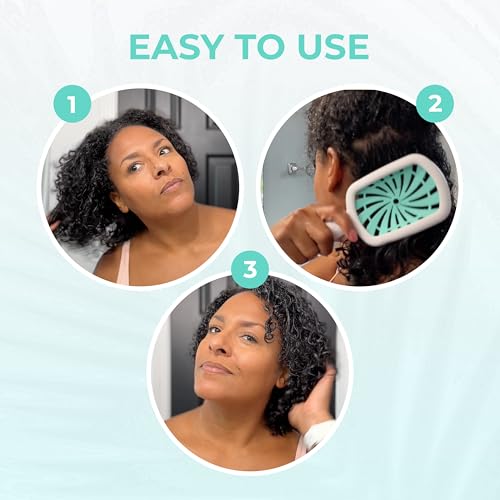 EASY TO USE

1

2

3