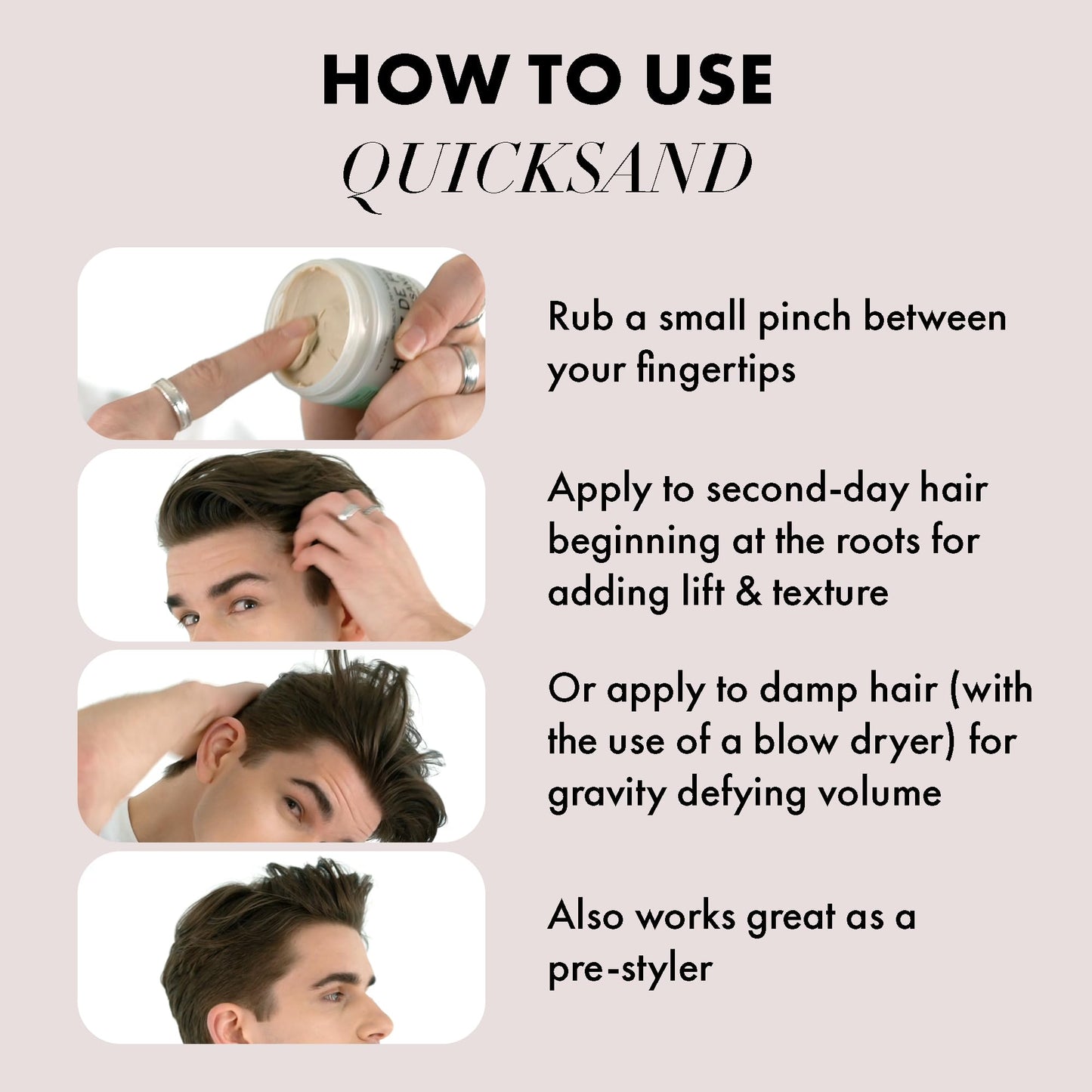 HOW TO USE
QUICKSAND

Rub a small pinch between your fingertips

Apply to second-day hair beginning at the roots for adding lift & texture

Or apply to damp hair (with the use of a blow dryer) for gravity defying volume

Also works great as a pre-styler