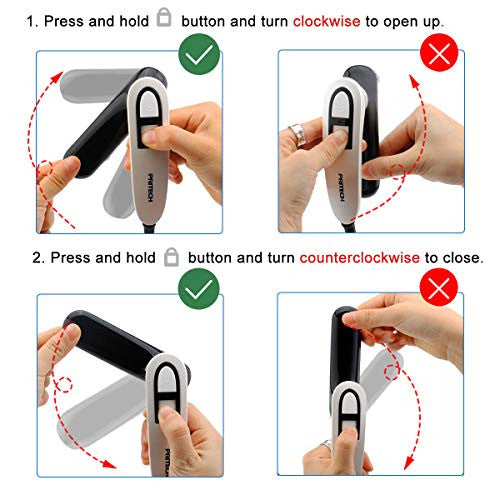 1. Press and hold button and turn clockwise to open up.

PRITECH

PRITECH

2. Press and hold button and turn counterclockwise to close.

PRITECH