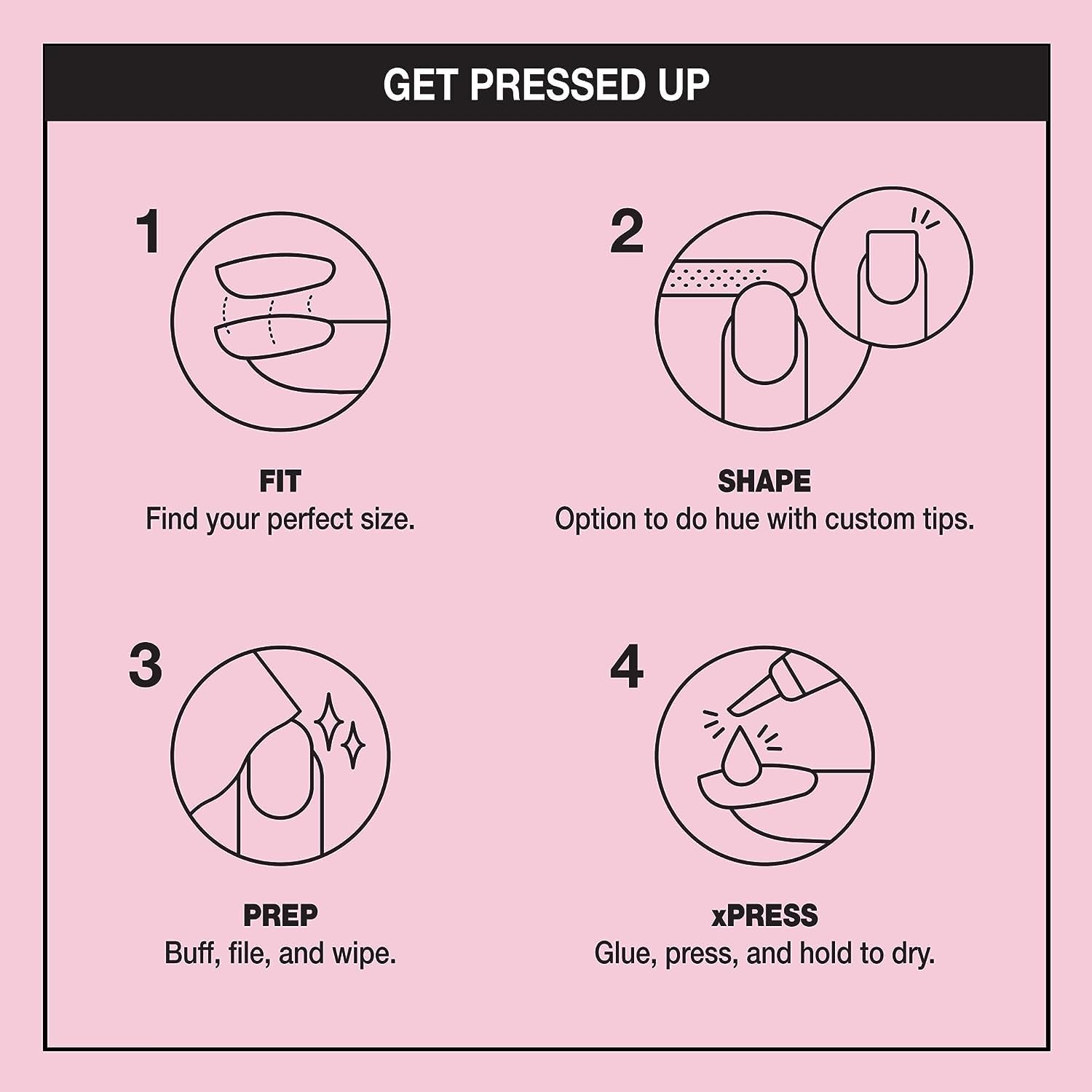 GET PRESSED UP

1

FIT
Find your perfect size.

2

SHAPE
Option to do hue with custom tips.

3

PREP
Buff, file, and wipe.

4

xPRESS
Glue, press, and hold to dry.