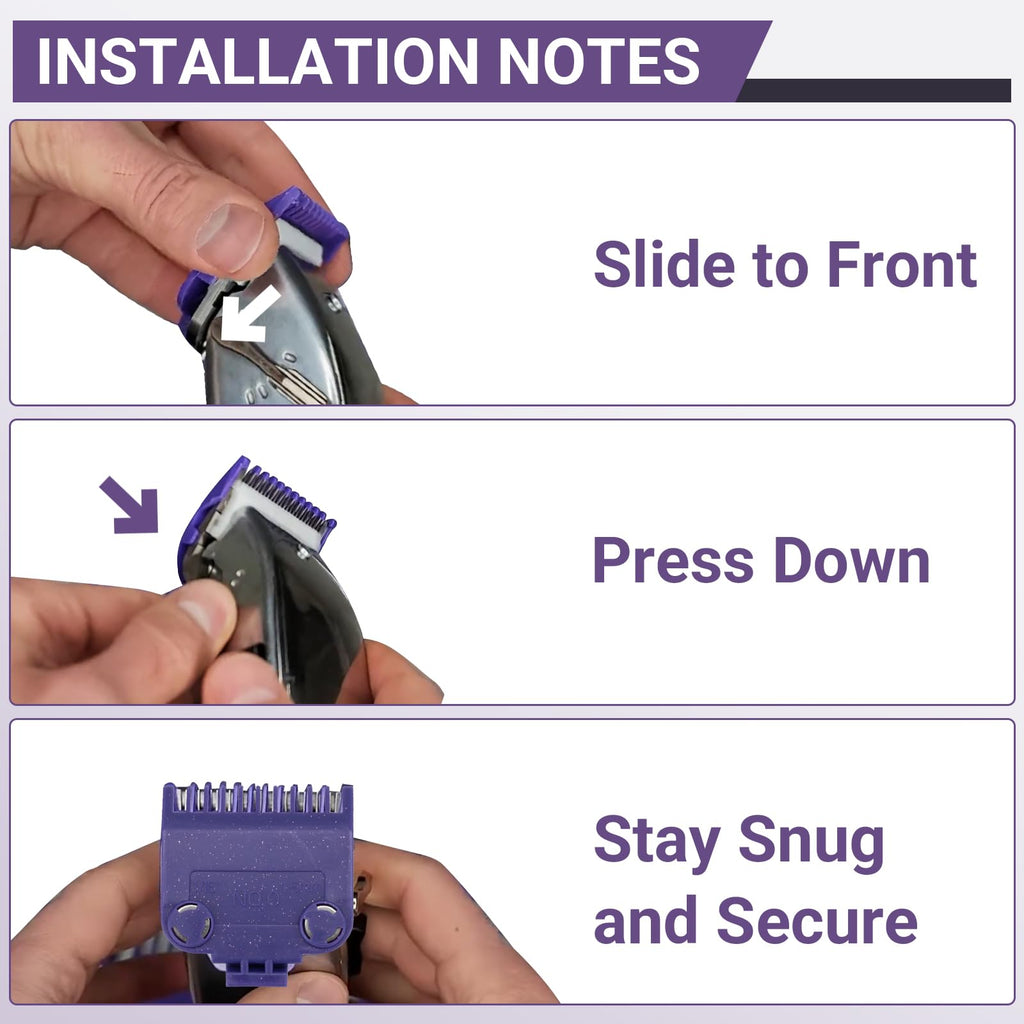 INSTALLATION NOTES

Slide to Front

Press Down

Stay Snug and Secure