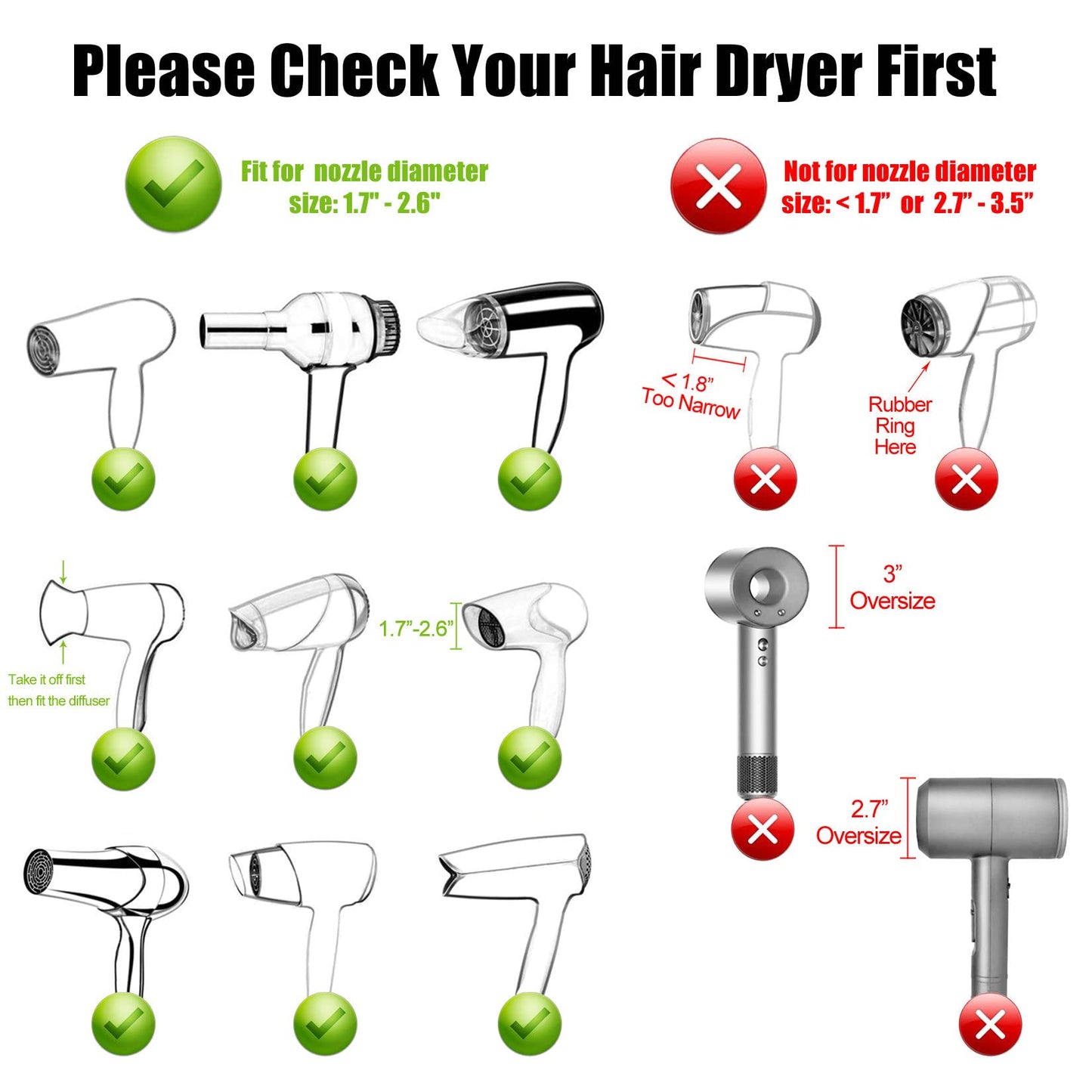 Please Check Your Hair Dryer First

Fit for nozzle diameter size: 1.7" - 2.6"

Not for nozzle diameter size: < 1.7" or 2.7" - 3.5"

< 1.8"
Too Narrow

Rubber Ring Here

Take it off first
then fit the diffuser

1.7"-2.6"

3"
Oversize

2.7"
Oversize