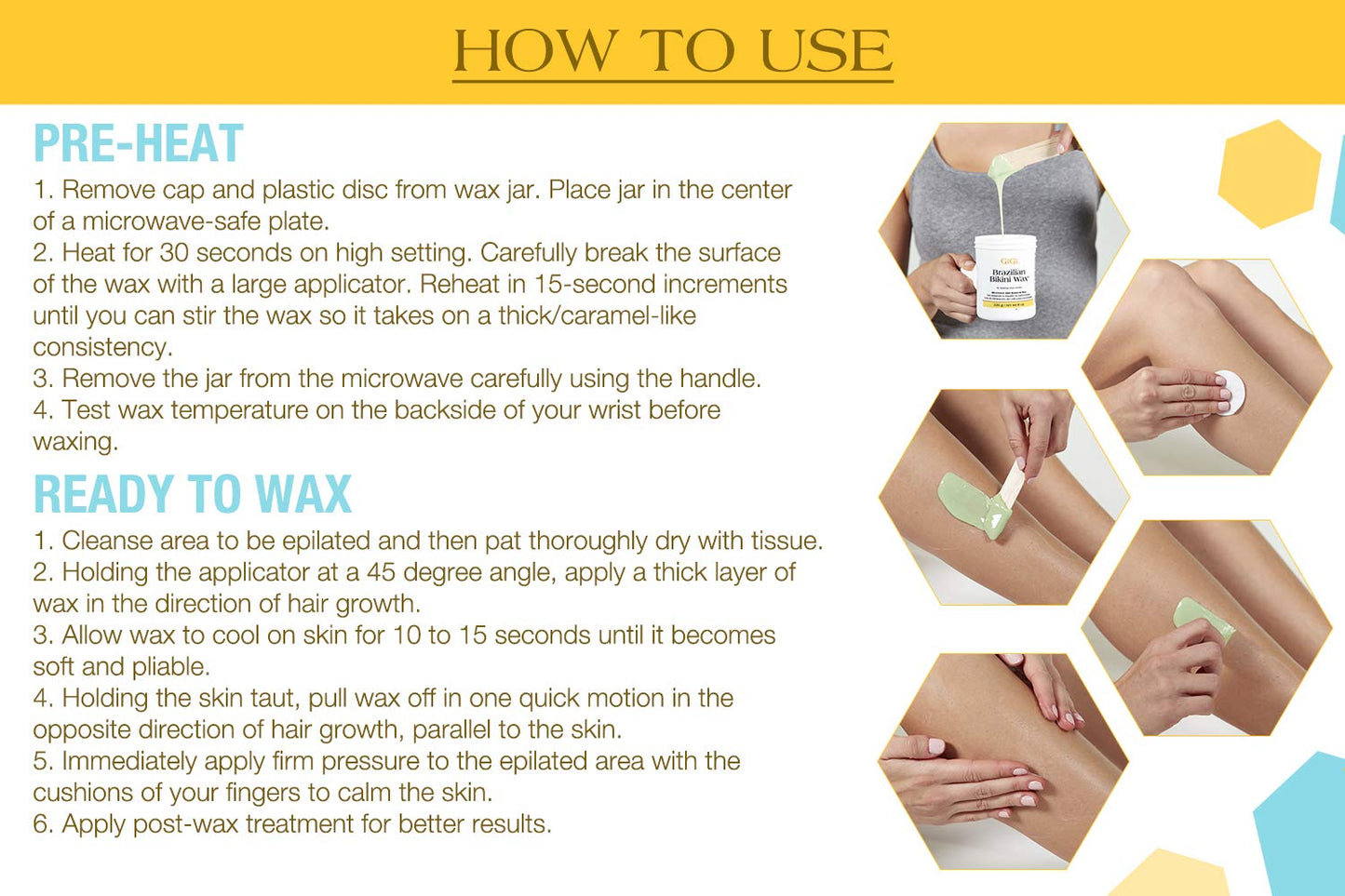 HOW TO USE

PRE-HEAT

1. Remove cap and plastic disc from wax jar. Place jar in the center of a microwave-safe plate.
2. Heat for 30 seconds on high setting. Carefully break the surface of the wax with a large applicator. Reheat in 15-second increments until you can stir the wax so it takes on a thick/caramel-like consistency.
3. Remove the jar from the microwave carefully using the handle.
4. Test wax temperature on the backside of your wrist before waxing.

READY TO WAX

1. Cleanse area to be epilated and then pat thoroughly dry with tissue.
2. Holding the applicator at a 45 degree angle, apply a thick layer of wax in the direction of hair growth.
3. Allow wax to cool on skin for 10 to 15 seconds until it becomes soft and pliable.
4. Holding the skin taut, pull wax off in one quick motion in the opposite direction of hair growth, parallel to the skin.
5. Immediately apply firm pressure to the epilated area with the cushions of your fingers to calm the skin.
6. Apply post-wax treatment for better results.

GiGi
Brazilian Bikini Wax