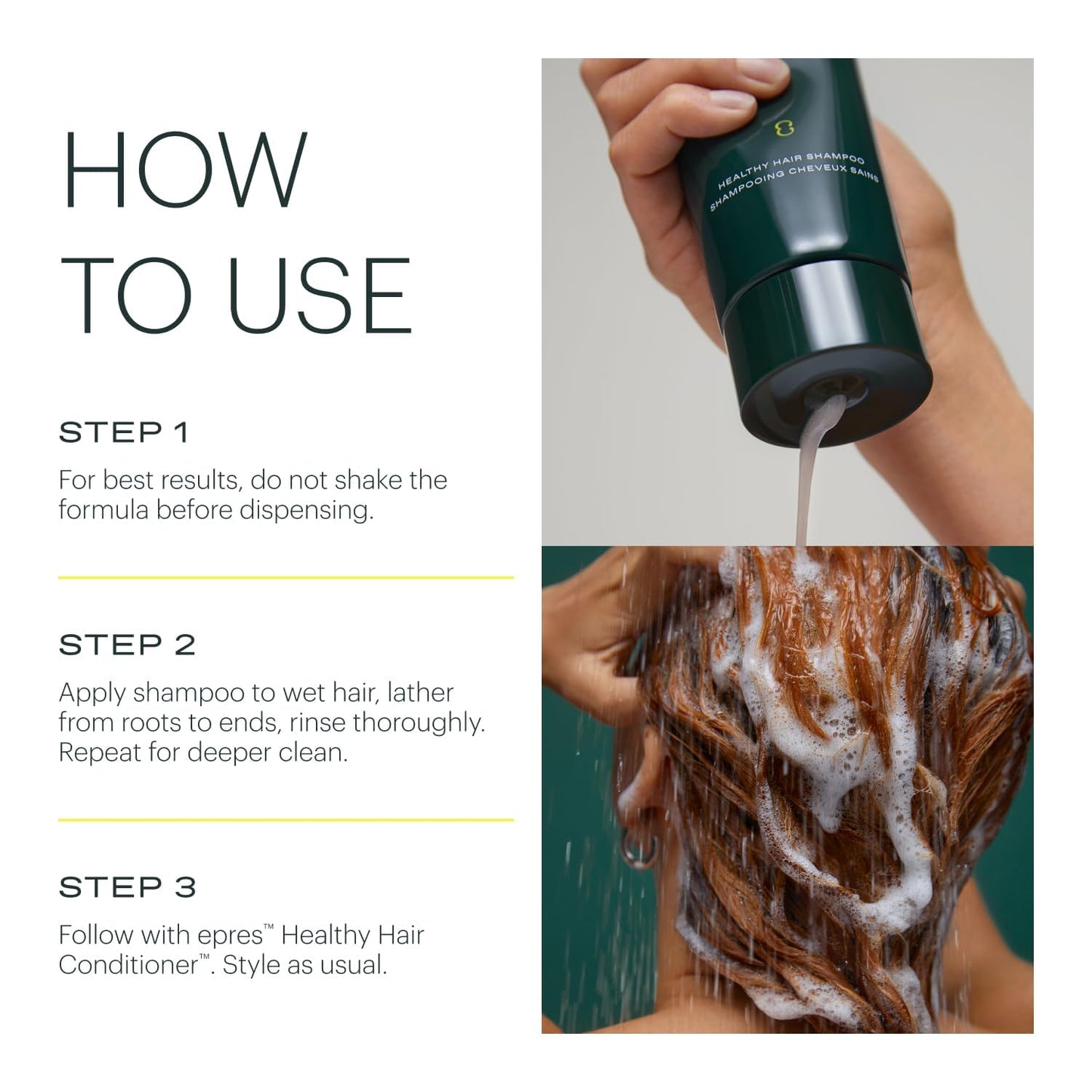 HOW TO USE

STEP 1

For best results, do not shake the formula before dispensing.

STEP 2

Apply shampoo to wet hair, lather from roots to ends, rinse thoroughly. Repeat for deeper clean.

STEP 3

Follow with epres™ Healthy Hair Conditioner™. Style as usual.

HEALTHY HAIR SHAMPOO
SHAMPOOING CHEVEUX SAINS