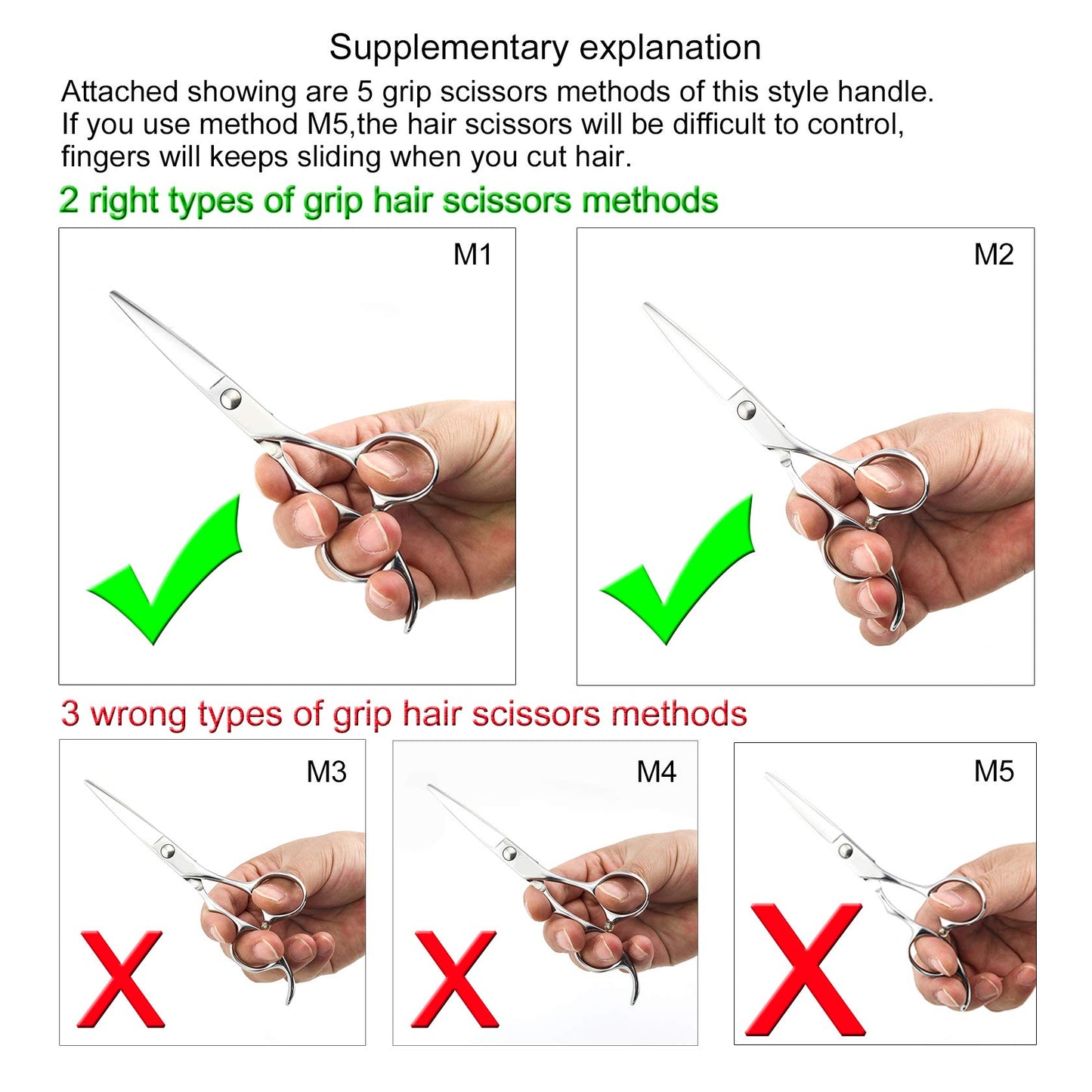 Supplementary explanation

Attached showing are 5 grip scissors methods of this style handle. If you use method M5,the hair scissors will be difficult to control, fingers will keeps sliding when you cut hair.

2 right types of grip hair scissors methods

M1

M2

3 wrong types of grip hair scissors methods

M3

M4

M5