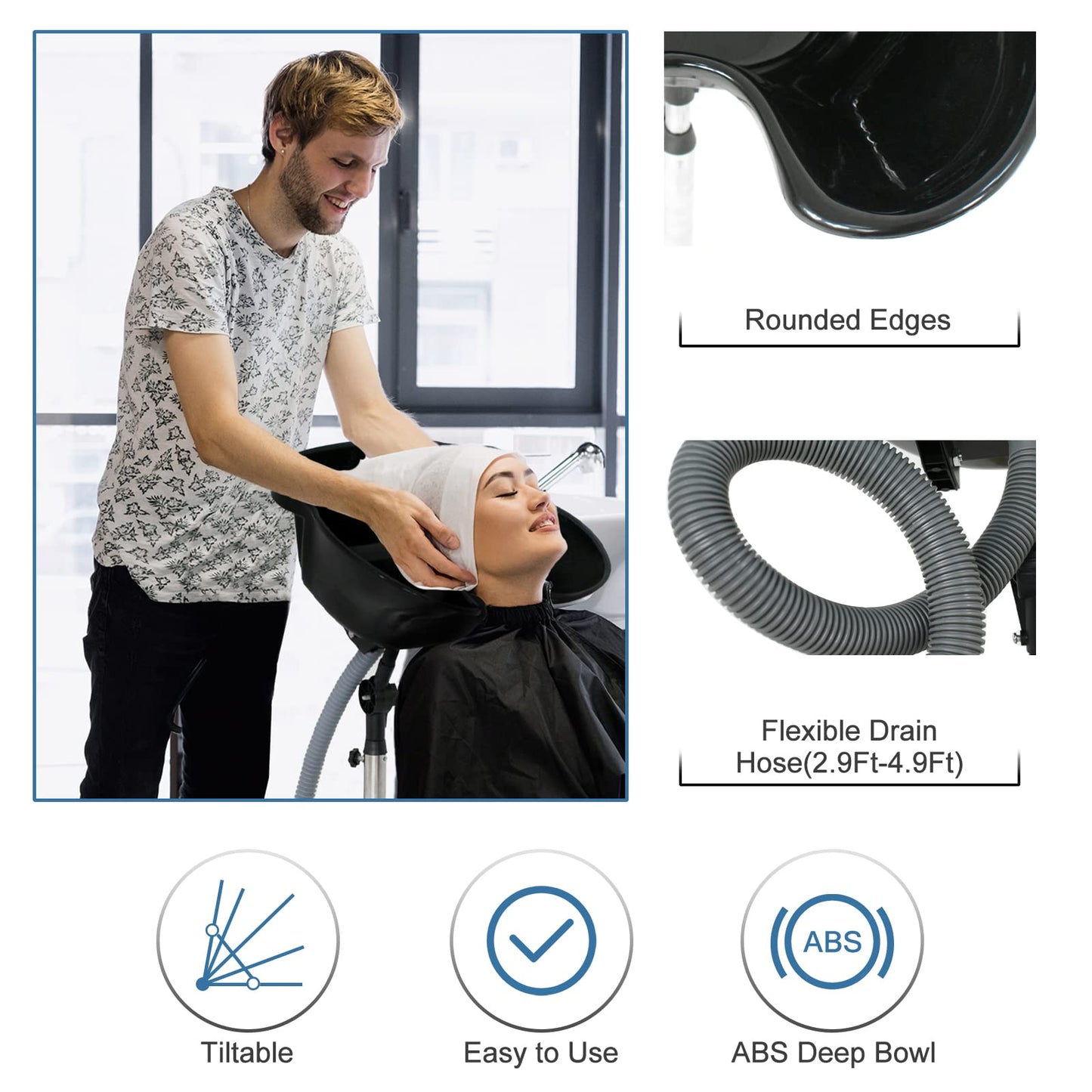 Rounded Edges

Flexible Drain Hose(2.9Ft-4.9Ft)

Tiltable

Easy to Use

ABS

ABS Deep Bowl