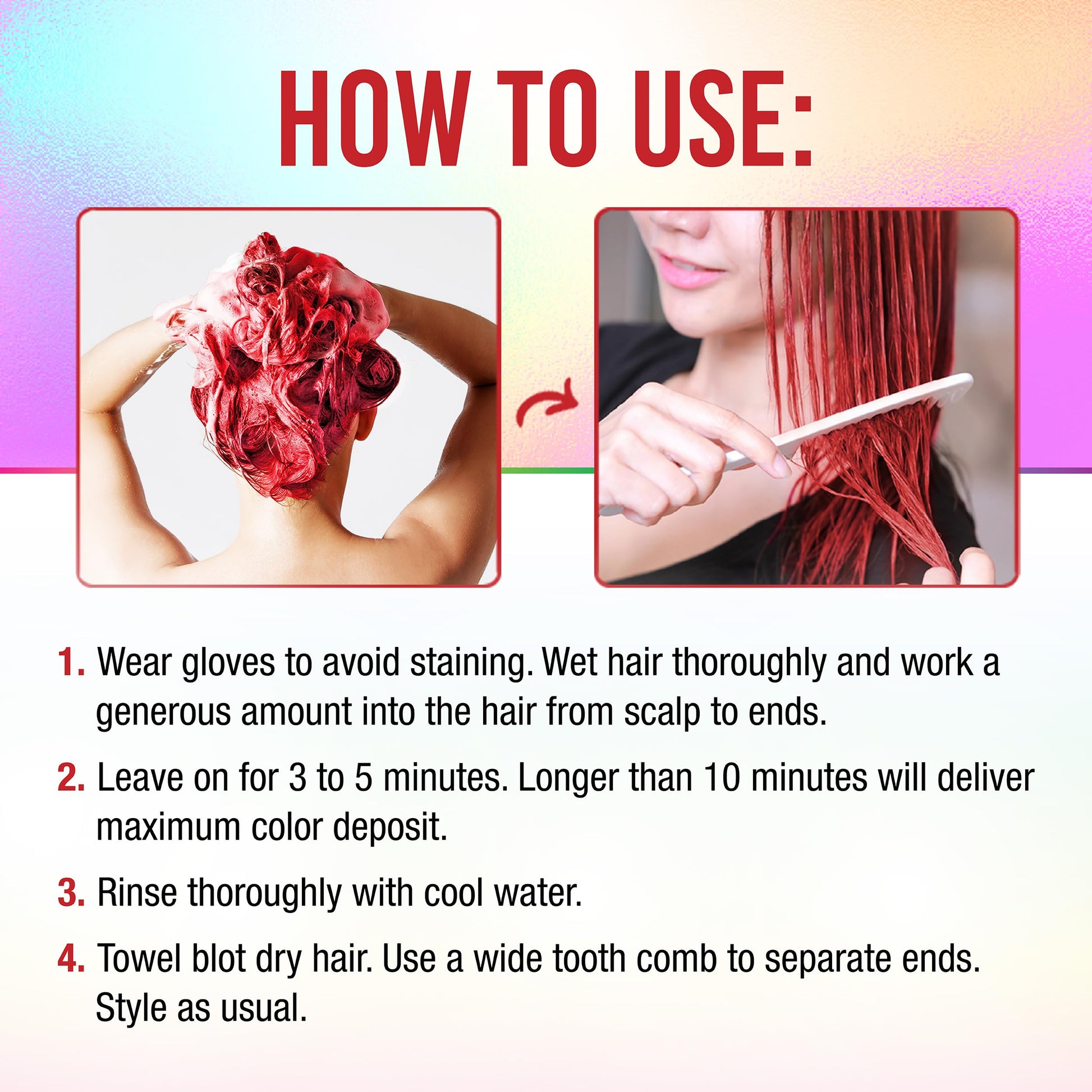 HOW TO USE:

1. Wear gloves to avoid staining. Wet hair thoroughly and work a generous amount into the hair from scalp to ends.

2. Leave on for 3 to 5 minutes. Longer than 10 minutes will deliver maximum color deposit.

3. Rinse thoroughly with cool water.

4. Towel blot dry hair. Use a wide tooth comb to separate ends. Style as usual.