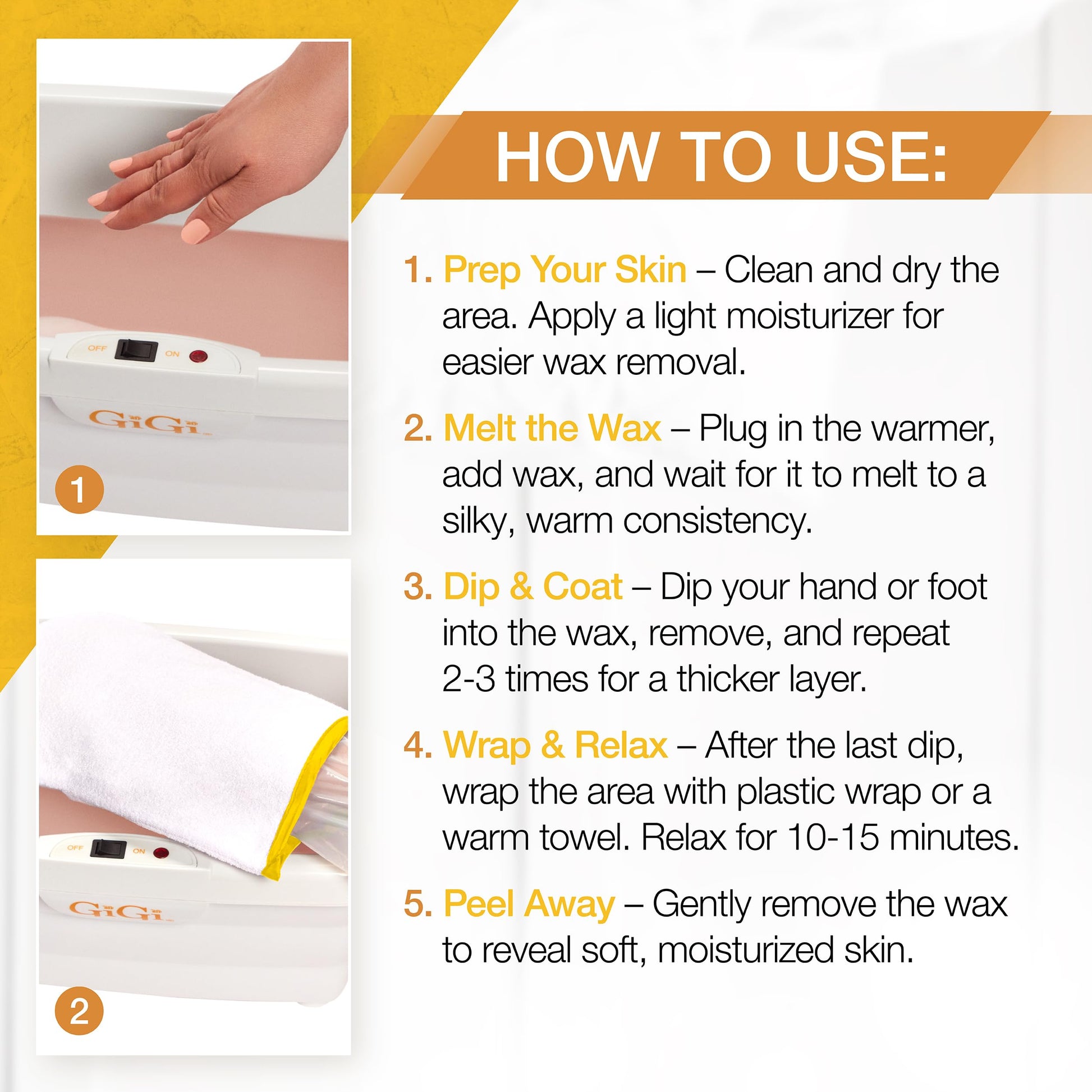 OFF ON

GiGi

1

OFF ON

GiGi

2

HOW TO USE:

1. Prep Your Skin – Clean and dry the area. Apply a light moisturizer for easier wax removal.

2. Melt the Wax – Plug in the warmer, add wax, and wait for it to melt to a silky, warm consistency.

3. Dip & Coat – Dip your hand or foot into the wax, remove, and repeat 2-3 times for a thicker layer.

4. Wrap & Relax – After the last dip, wrap the area with plastic wrap or a warm towel. Relax for 10-15 minutes.

5. Peel Away – Gently remove the wax to reveal soft, moisturized skin.