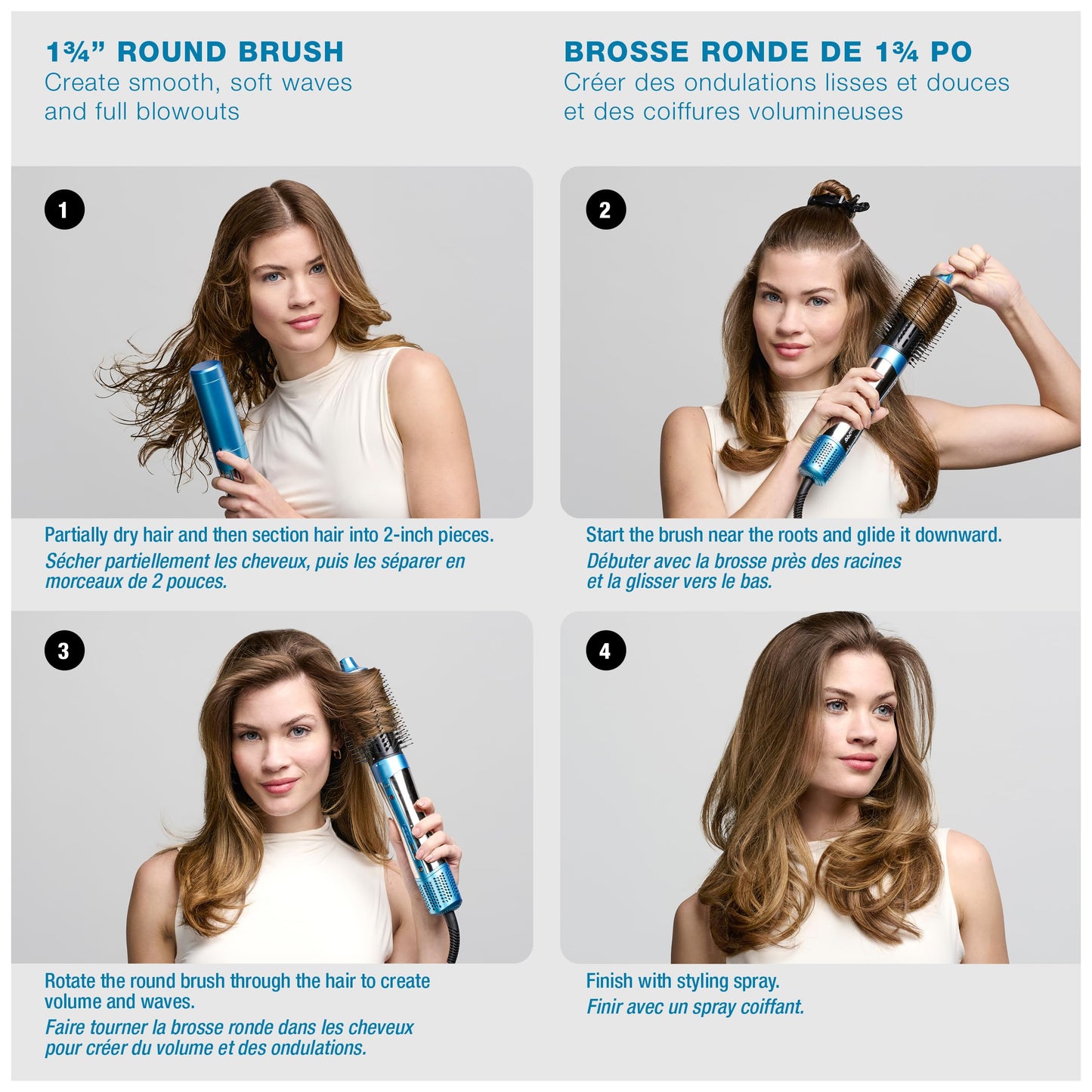 1¾" ROUND BRUSH
Create smooth, soft waves and full blowouts

BROSSE RONDE DE 1¾ PO
Créer des ondulations lisses et douces et des coiffures volumineuses

1

Partially dry hair and then section hair into 2-inch pieces.
Sécher partiellement les cheveux, puis les séparer en morceaux de 2 pouces.

2

Start the brush near the roots and glide it downward.
Débuter avec la brosse près des racines et la glisser vers le bas.

3

Rotate the round brush through the hair to create volume and waves.
Faire tourner la brosse ronde dans les cheveux pour créer du volume et des ondulations.

4

Finish with styling spray.
Finir avec un spray coiffant.