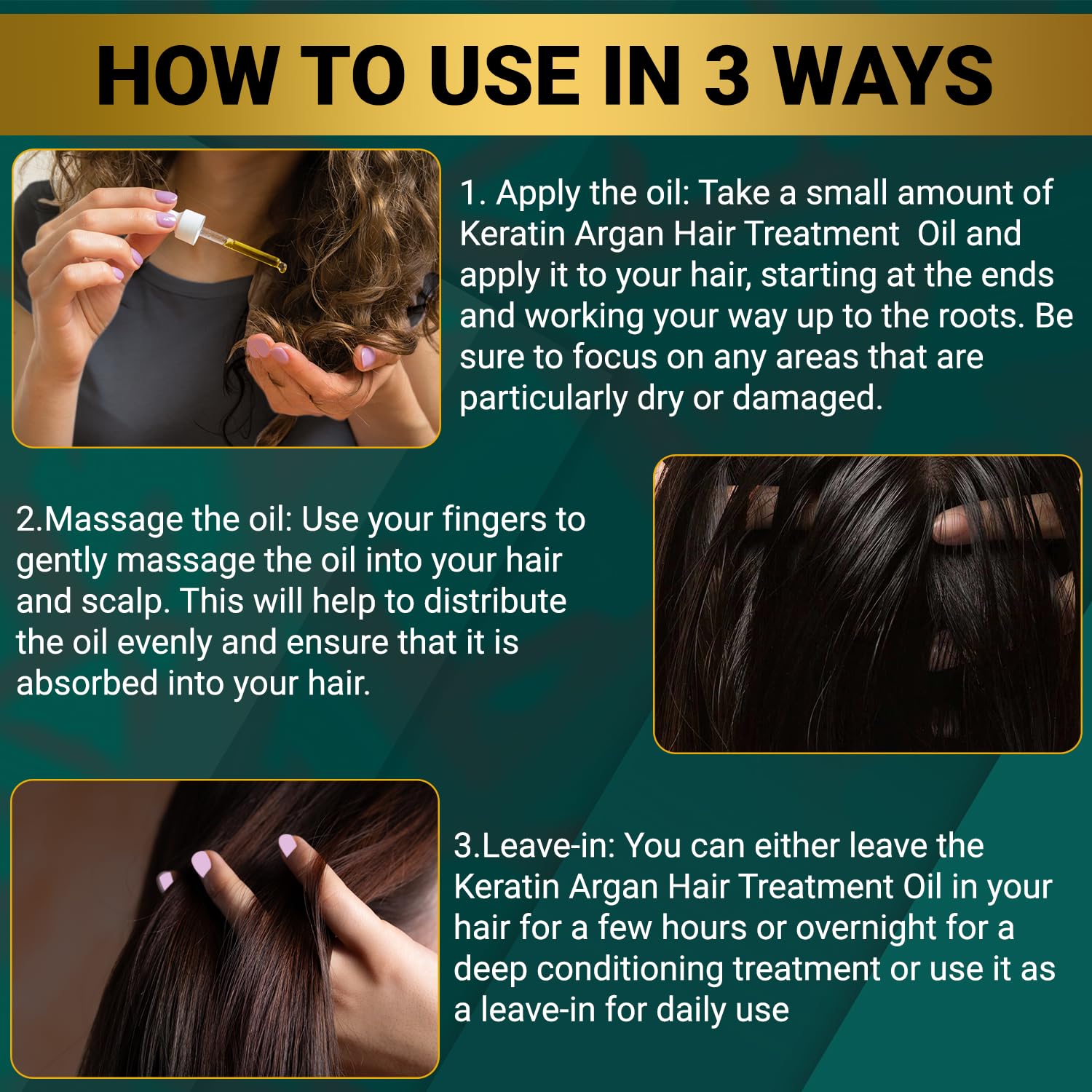 HOW TO USE IN 3 WAYS

1. Apply the oil: Take a small amount of Keratin Argan Hair Treatment Oil and apply it to your hair, starting at the ends and working your way up to the roots. Be sure to focus on any areas that are particularly dry or damaged.

2.Massage the oil: Use your fingers to gently massage the oil into your hair and scalp. This will help to distribute the oil evenly and ensure that it is absorbed into your hair.

3.Leave-in: You can either leave the Keratin Argan Hair Treatment Oil in your hair for a few hours or overnight for a deep conditioning treatment or use it as a leave-in for daily use