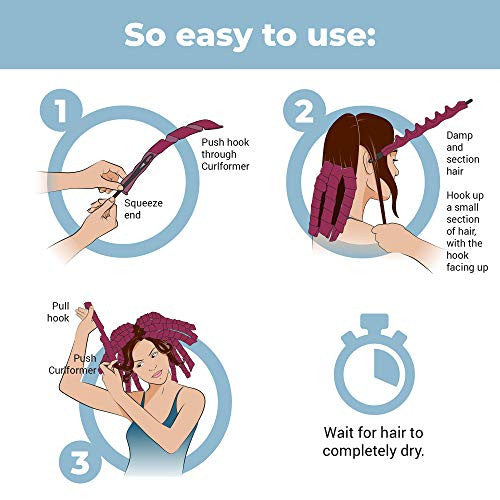 So easy to use:

1

Push hook through Curlformer

Squeeze end

2

Damp and section hair

Hook up a small section of hair, with the hook facing up

Pull hook

Push Curlformer

3

Wait for hair to completely dry.