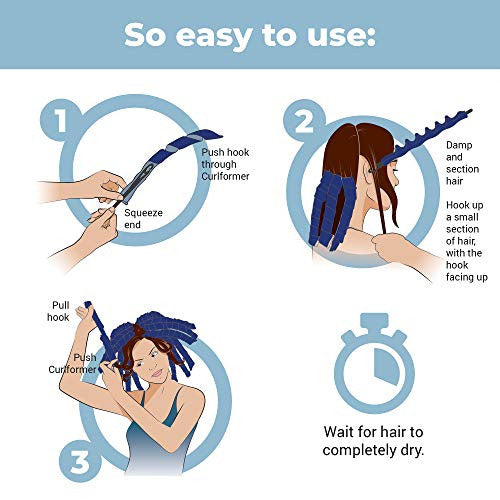 So easy to use:

1

Push hook through Curlformer

Squeeze end

2

Damp and section hair

Hook up a small section of hair, with the hook facing up

Pull hook

Push Curlformer

3

Wait for hair to completely dry.