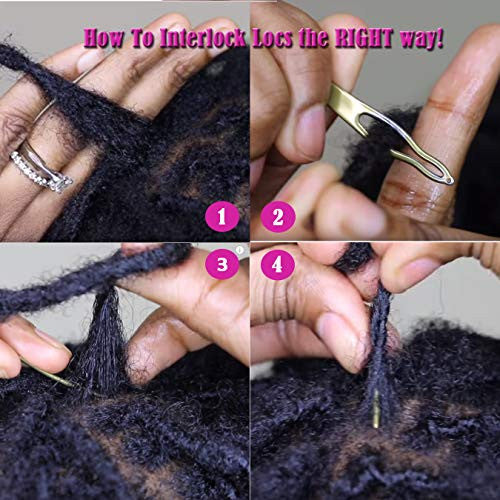 How To Interlock Locs the RIGHT way!

1

2

3

4